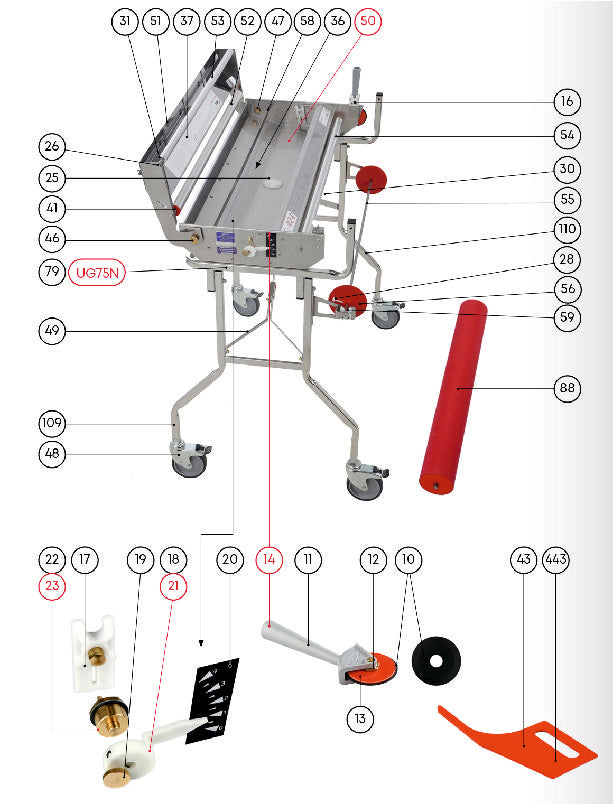 31 51 37 53 52 47 58 36 50

16
54
30
55
110
28
56
59
88

26
25
41
46
79 UG75N
49
109
48

22 17 19 18 20 14 11 12 10 43 443
23 21
13